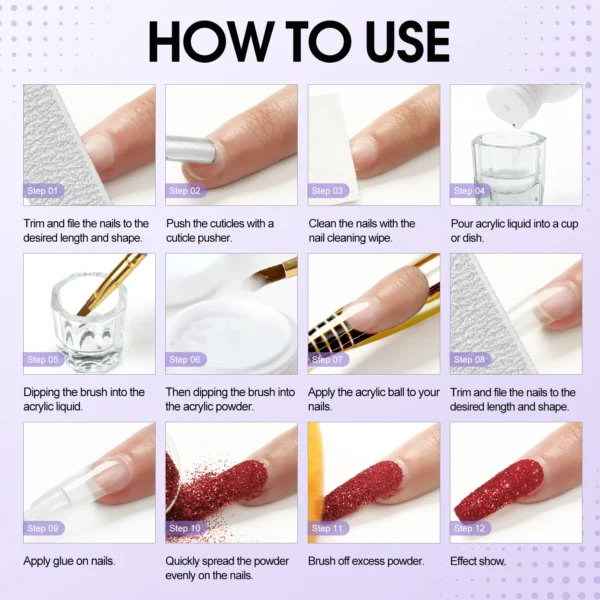 HOW TO USE

Step 01
Trim and file the nails to the desired length and shape.

Step 02
Push the cuticles with a cuticle pusher.

Step 03
Clean the nails with the nail cleaning wipe.

Step 04
Pour acrylic liquid into a cup or dish.

Step 05
Dipping the brush into the acrylic liquid.

Step 06
Then dipping the brush into the acrylic powder.

Step 07
Apply the acrylic ball to your nails.

Step 08
Trim and file the nails to the desired length and shape.

Step 09
Apply glue on nails.

Step 10
Quickly spread the powder evenly on the nails.

Step 11
Brush off excess powder.

Step 12
Effect show.